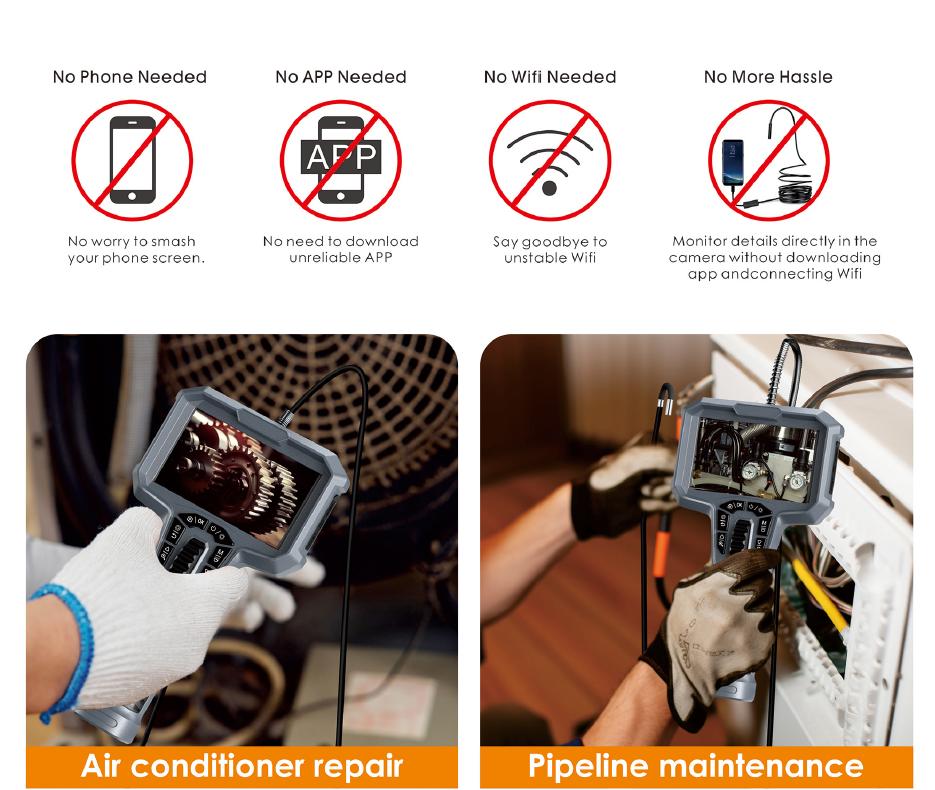 No Phone Needed

No worry to smash your phone screen.

No APP Needed

APP

No need to download unreliable APP

No Wifi Needed

Say goodbye to unstable Wifi

No More Hassle

Monitor details directly in the camera without downloading app andconnecting Wifi

Air conditioner repair

Pipeline maintenance