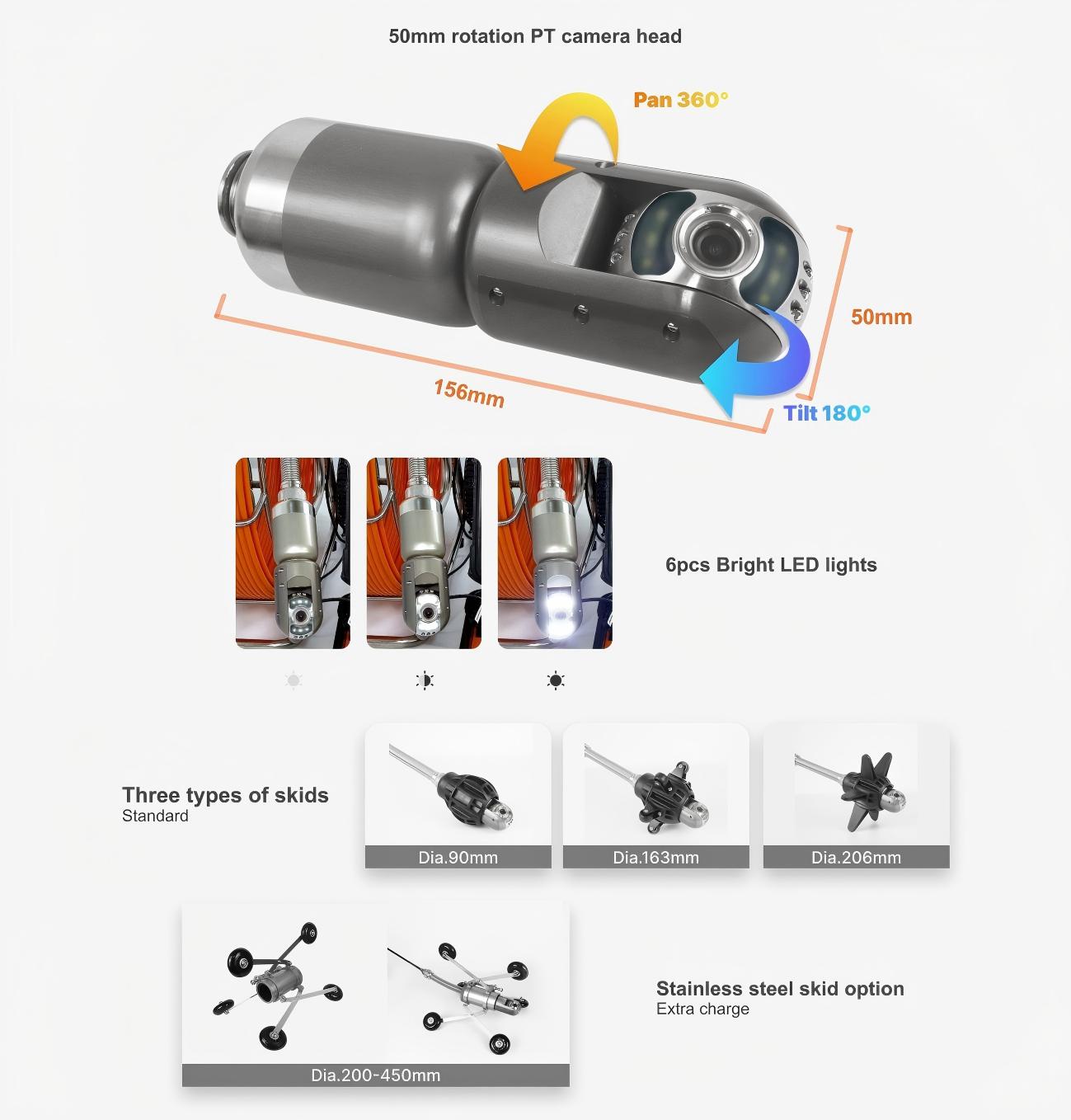 50mm rotation PT camera head

Pan 360°

50mm

156mm

Tilt 180°

6pcs Bright LED lights

Three types of skids
Standard

Dia.90mm

Dia.163mm

Dia.206mm

Dia.200-450mm

Stainless steel skid option
Extra charge